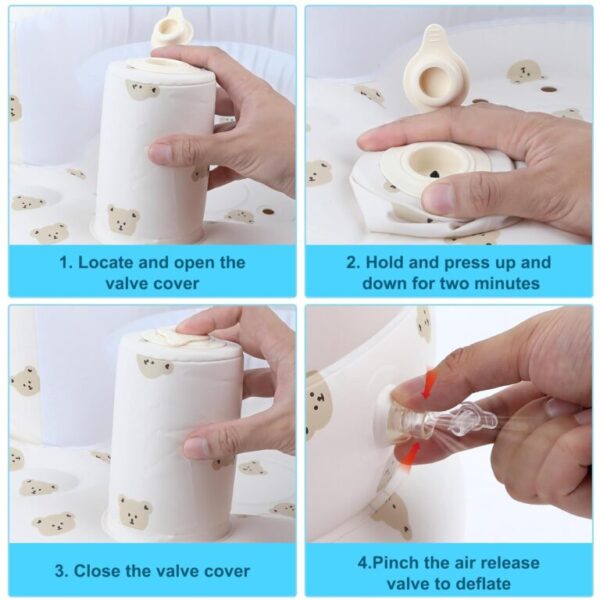 1. Locate and open the valve cover

2. Hold and press up and down for two minutes

3. Close the valve cover

4.Pinch the air release valve to deflate